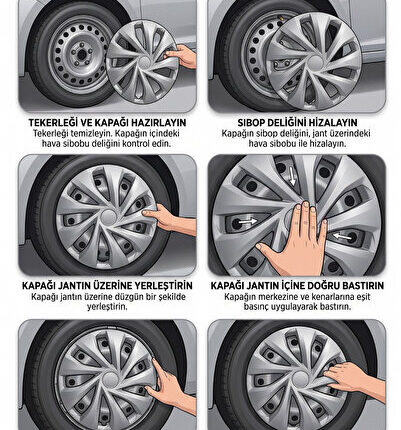 TEKERLEĞİ VE KAPAĞI HAZIRLAYIN
Tekerleği temizleyin. Kapağın içindeki hava sibobu deliğini kontrol edin.

SIBOP DELİĞİNİ HİZALAYIN
Kapağın sibop deliğini, jant üzerindeki hava sibobu ile hizalayın.

KAPAĞI JANTIN ÜZERİNE YERLEŞTİRİN
Kapağı jantın üzerine düzgün bir şekilde yerleştirin.

KAPAĞI JANTIN İÇİNE DOĞRU BASTIRIN
Kapağın merkezine ve kenarlarına eşit basınç uygulayarak bastırın.