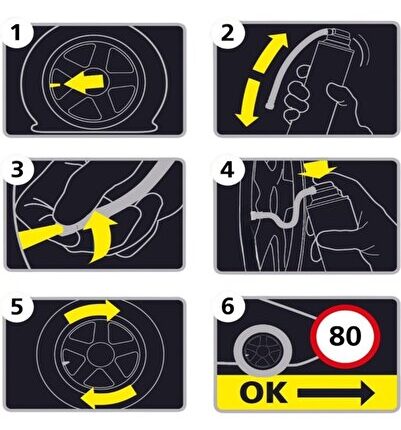 1

2

3

4

5

6

80

OK