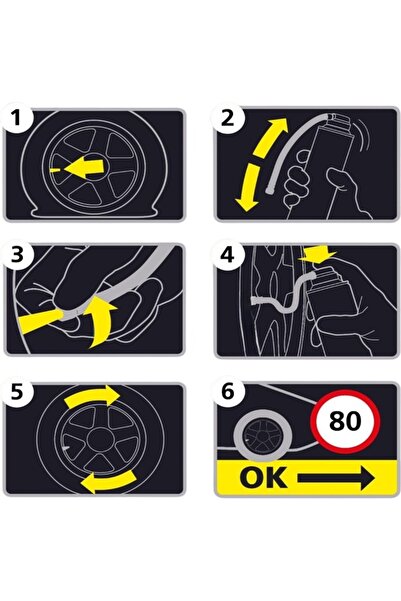 1
2
3
4
5
6
80
OK